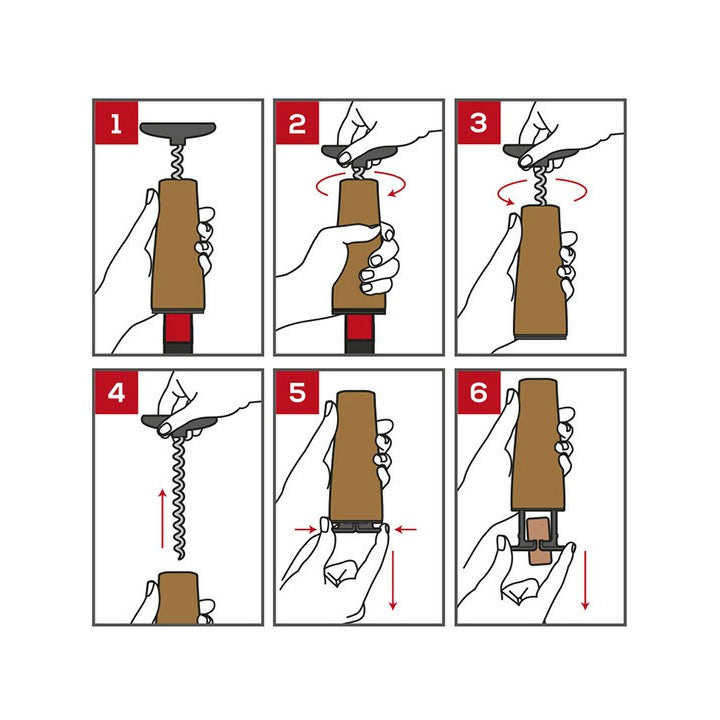 1
2
3
4
5
6