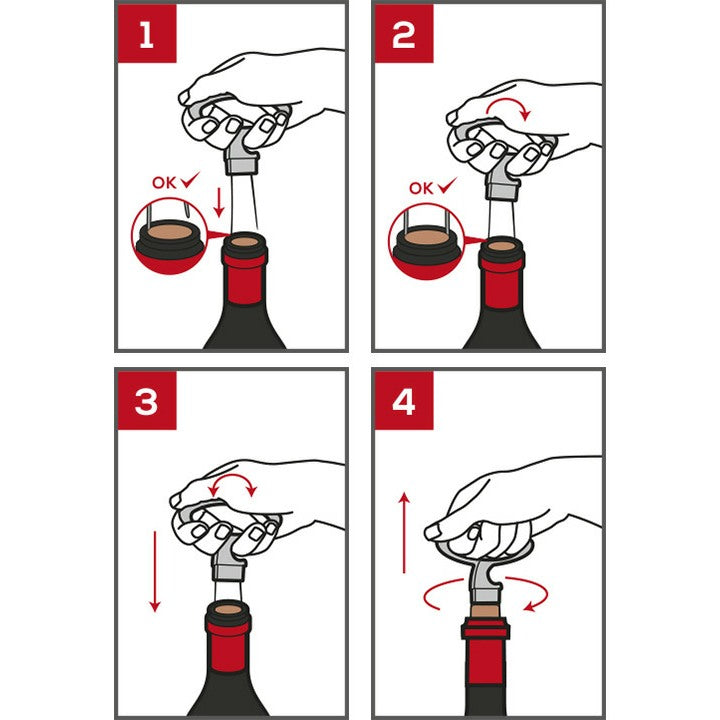 1

OK ✓

2

OK ✓

3

4