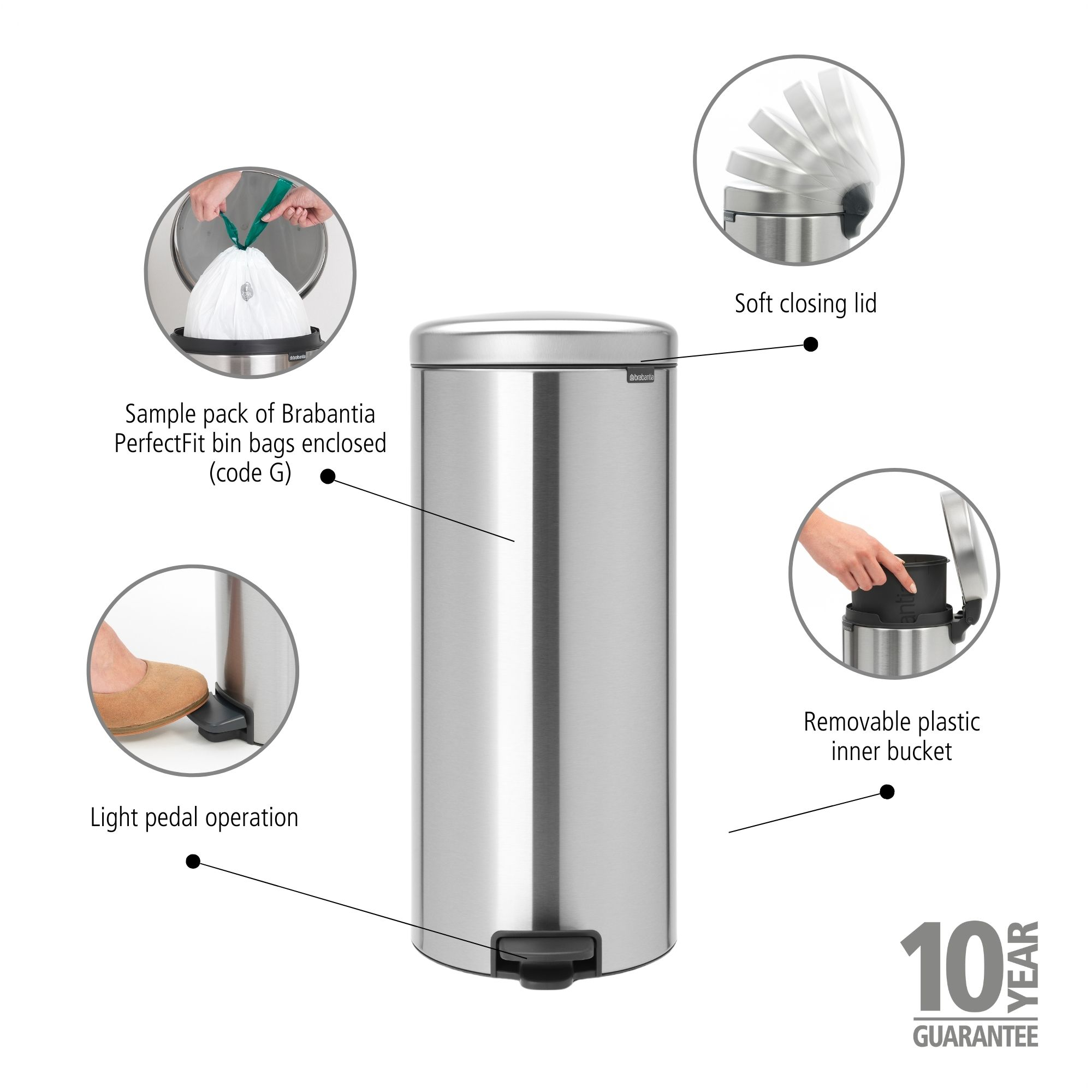 Soft closing lid

Sample pack of Brabantia PerfectFit bin bags enclosed (code G)

brabantia

Removable plastic inner bucket

Light pedal operation

10 YEAR GUARANTEE