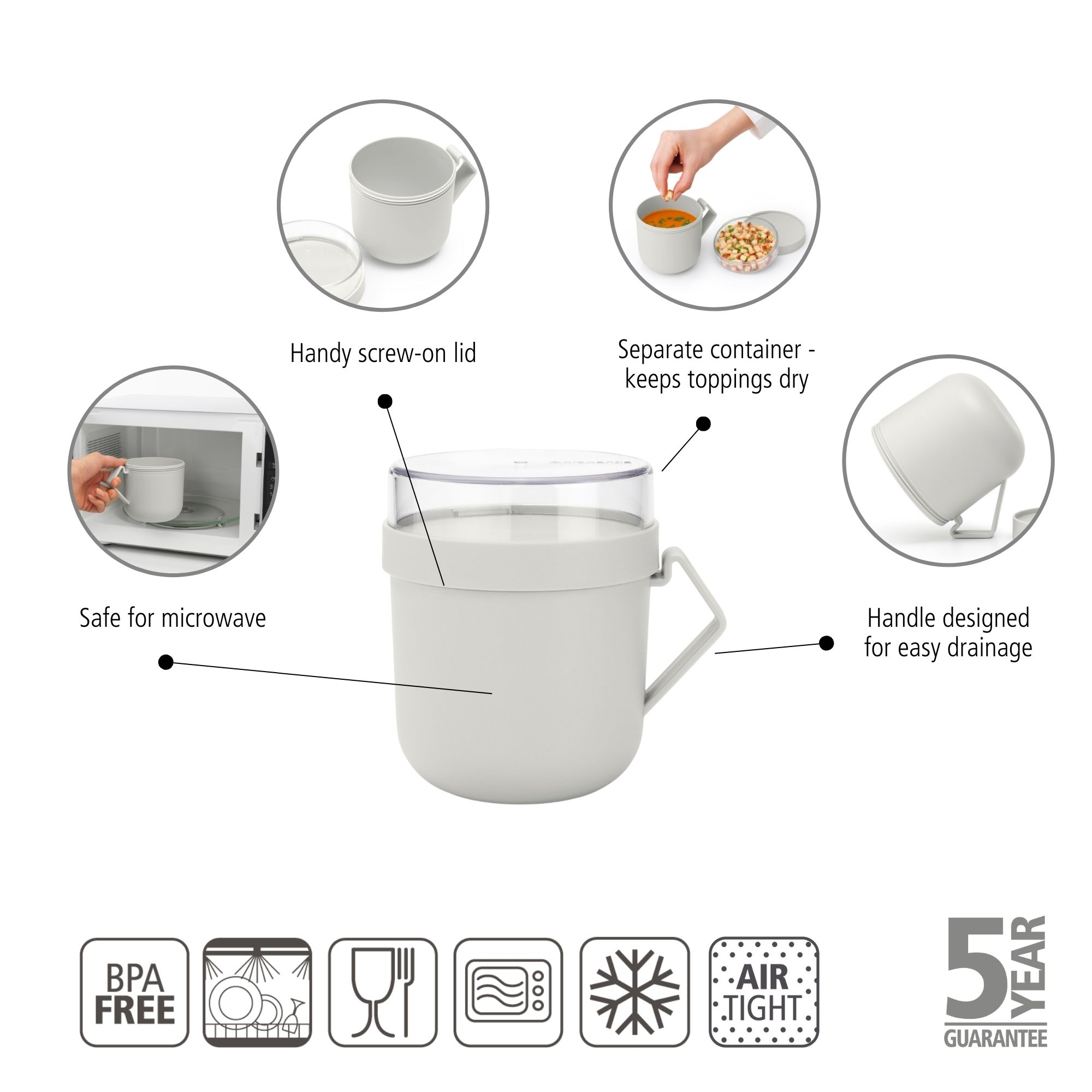 Handy screw-on lid

Separate container - keeps toppings dry

Safe for microwave

Handle designed for easy drainage

BPA FREE

AIR TIGHT

5 YEAR GUARANTEE